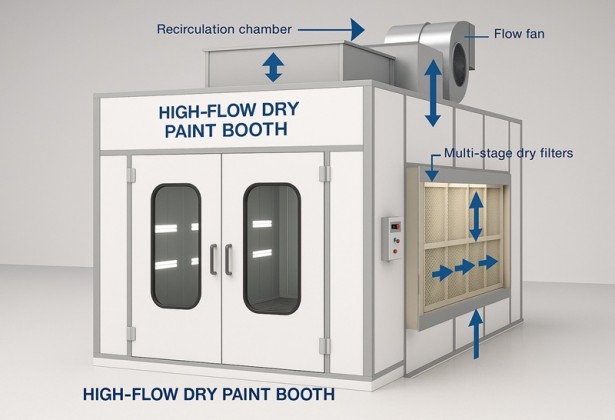 Recirculation chamber

Flow fan

HIGH-FLOW DRY PAINT BOOTH

Multi-stage dry filters

HIGH-FLOW DRY PAINT BOOTH